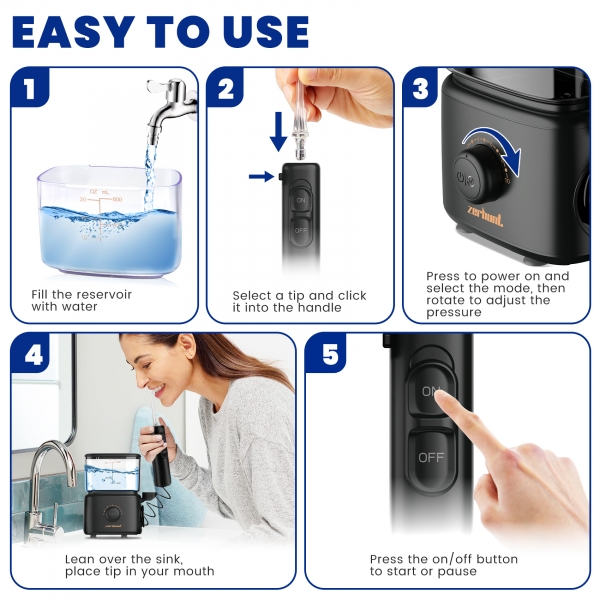 EASY TO USE

1

OZ mL
20 600

Fill the reservoir with water

2

ON
OFF

Select a tip and click it into the handle

3

zerhunt

Press to power on and select the mode, then rotate to adjust the pressure

4

zerhunt

Lean over the sink, place tip in your mouth

5

ON
OFF

Press the on/off button to start or pause